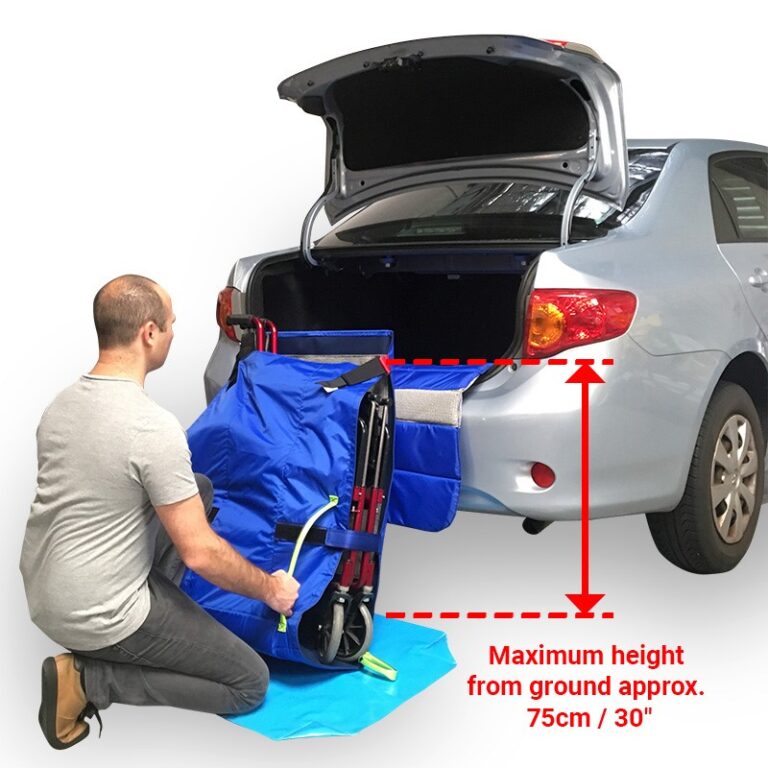 Maximum height from ground approx. 75cm / 30"